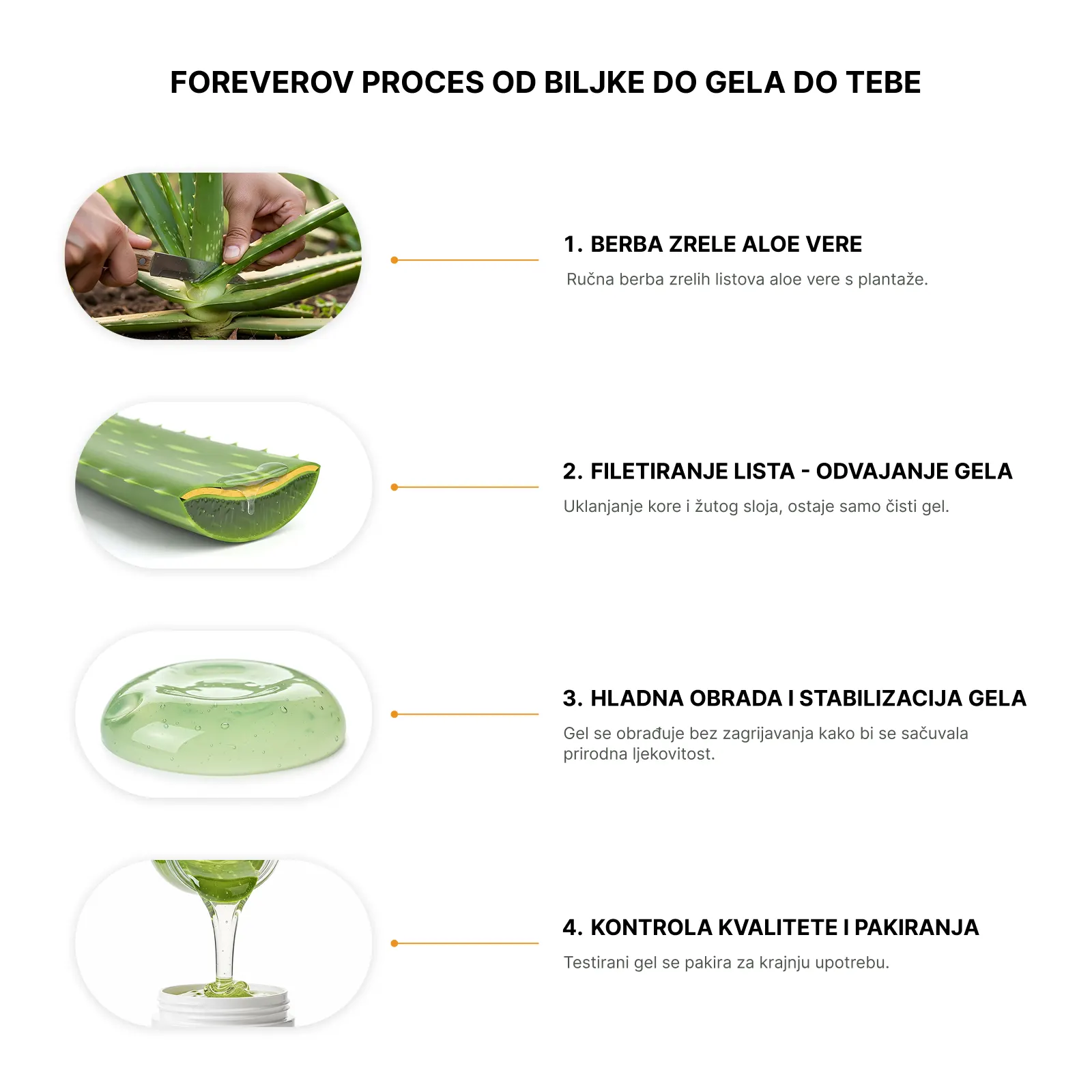 FOREVEROV PROCES OD BILJKE DO GELA DO TEBE

1. BERBA ZRELE ALOE VERE

Ručna berba zrelih listova aloe vere s plantaže.

2. FILETIRANJE LISTA - ODVAJANJE GELA

Uklanjanje kore i žutog sloja, ostaje samo čisti gel.

3. HLADNA OBRADA I STABILIZACIJA GELA

Gel se obrađuje bez zagrijavanja kako bi se sačuvala prirodna ljekovitost.

4. KONTROLA KVALITETE I PAKIRANJA

Testirani gel se pakira za krajnju upotrebu.